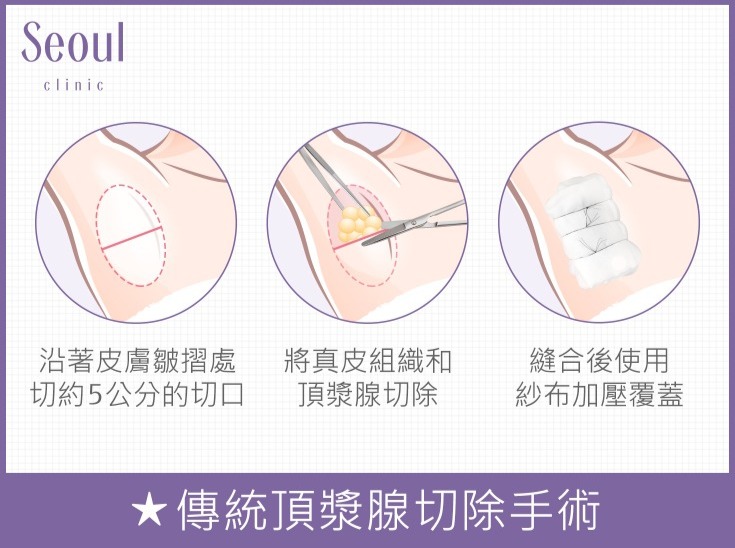 Seoul
clinic

沿著皮膚皺摺處
切約5公分的切口

將真皮組織和
頂漿腺切除

縫合後使用
紗布加壓覆蓋

★傳統頂漿腺切除手術